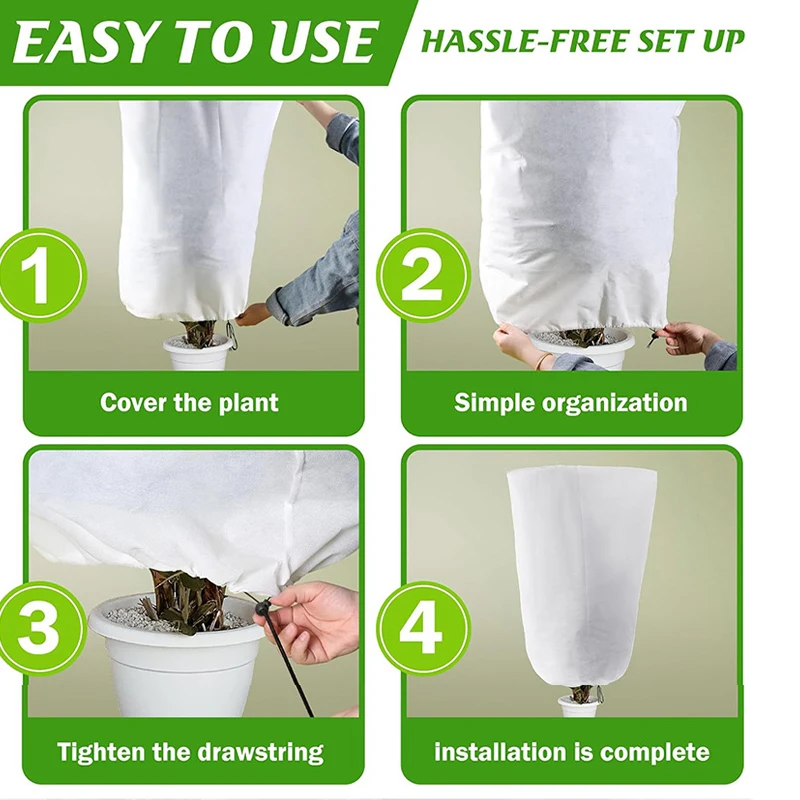 EASY TO USE

HASSLE-FREE SET UP

1

Cover the plant

2

Simple organization

3

Tighten the drawstring

4

installation is complete