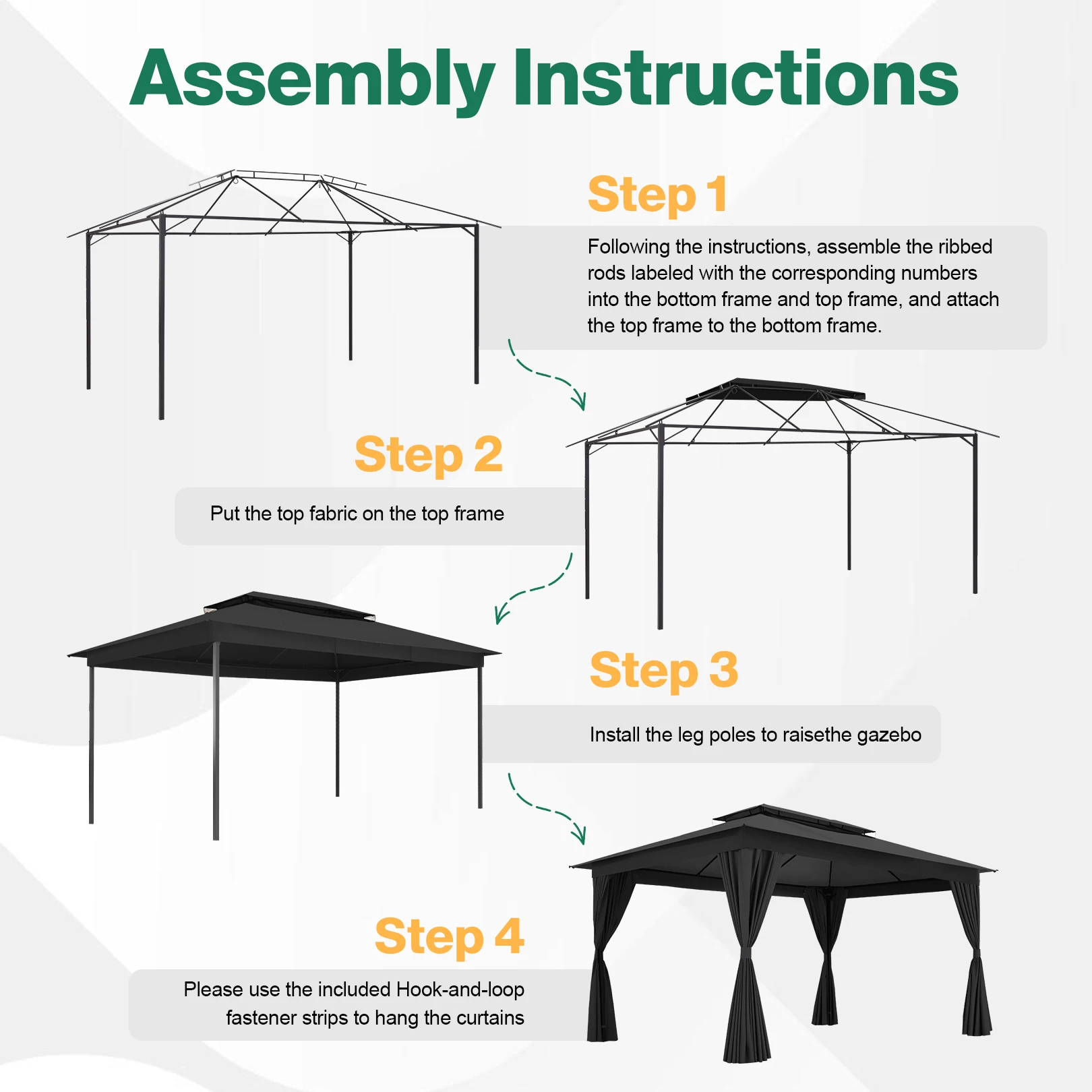 Assembly Instructions

Step 1

Following the instructions, assemble the ribbed rods labeled with the corresponding numbers into the bottom frame and top frame, and attach the top frame to the bottom frame.

Step 2

Put the top fabric on the top frame

Step 3

Install the leg poles to raisethe gazebo

Step 4

Please use the included Hook-and-loop fastener strips to hang the curtains